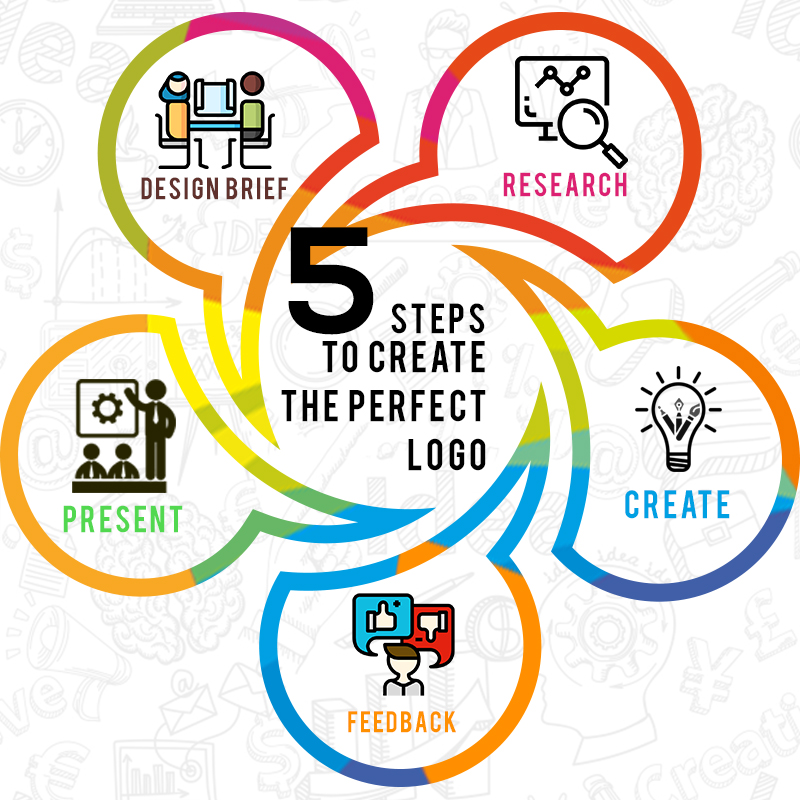 5 STEPS TO CREATE THE PERFECT LOGO

DESIGN BRIEF

RESEARCH

CREATE

FEEDBACK

PRESENT